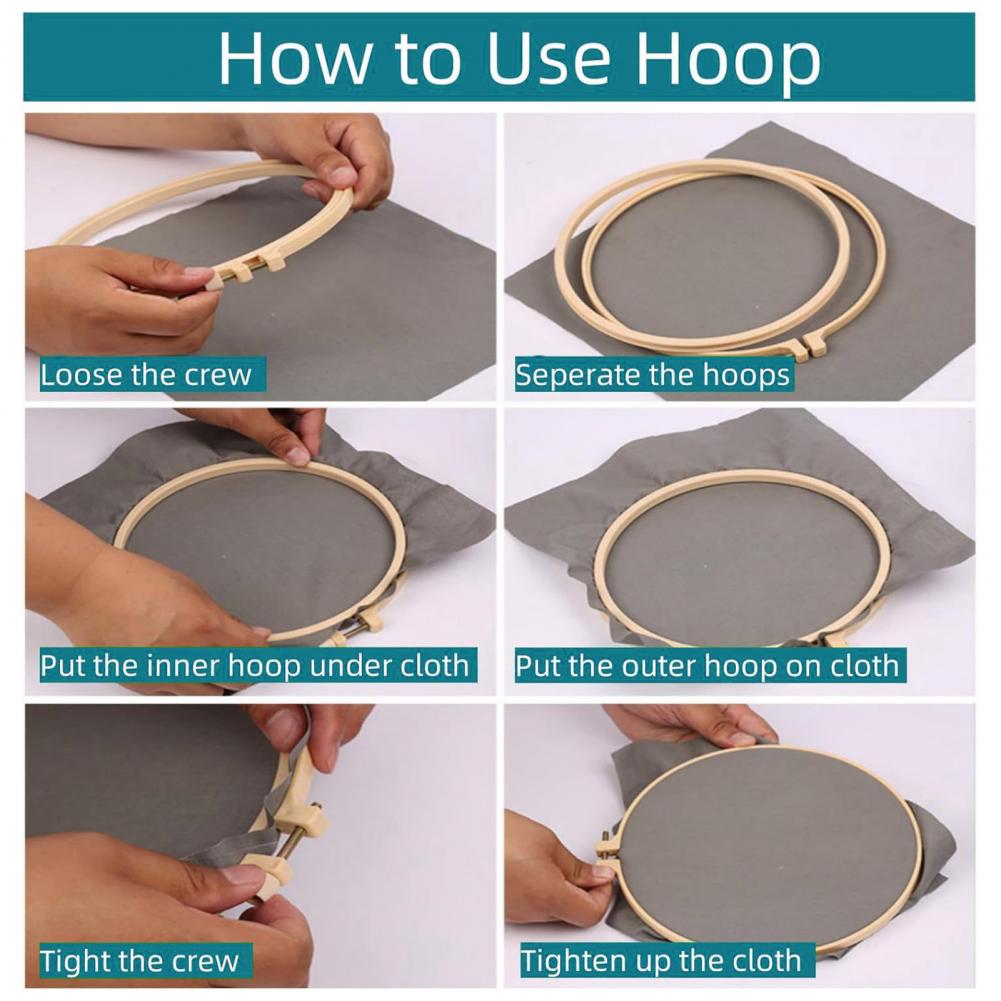 How to Use Hoop

Loose the crew

Seperate the hoops

Put the inner hoop under cloth

Put the outer hoop on cloth

Tight the crew

Tighten up the cloth